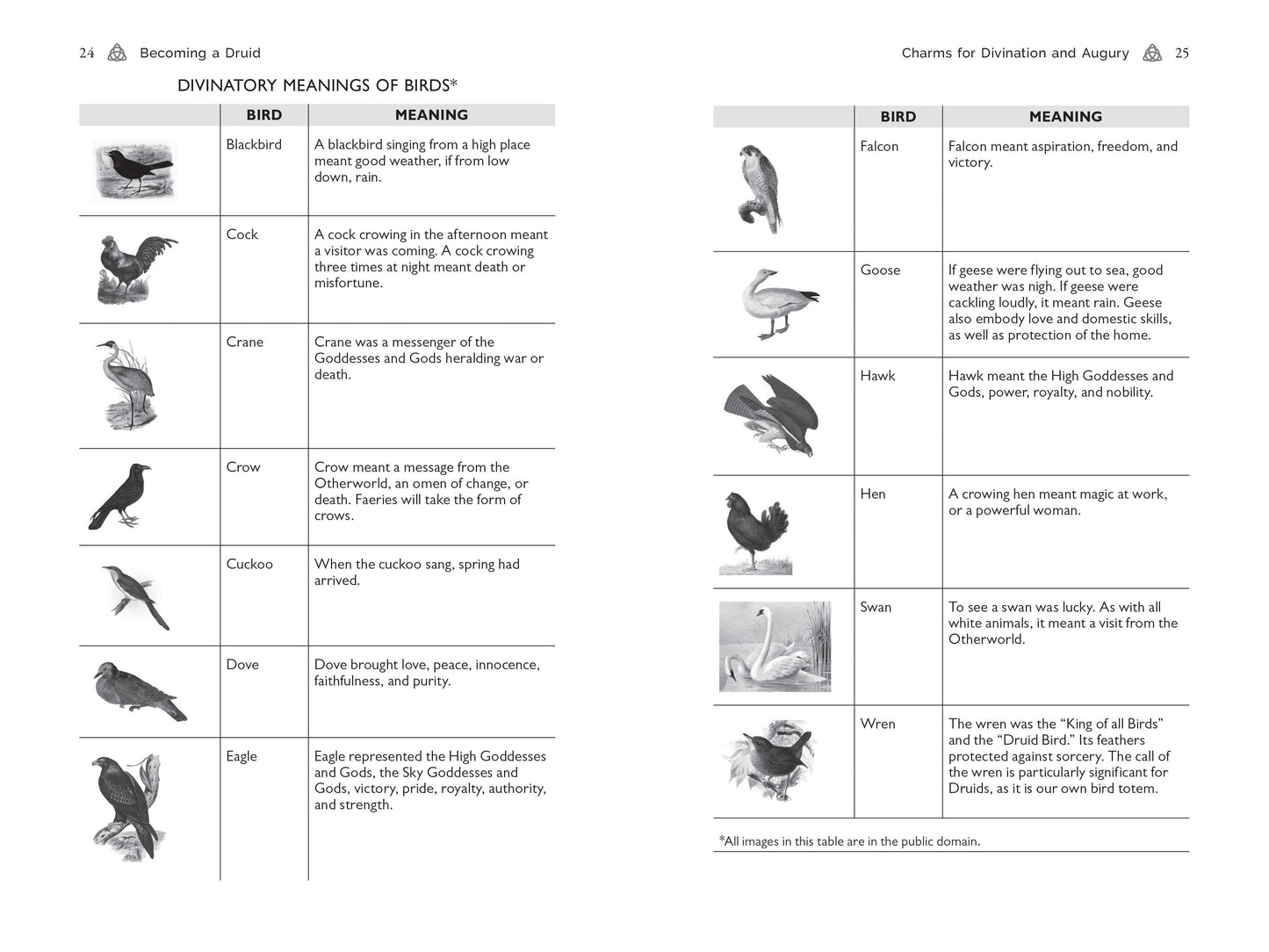 24 Becoming a Druid

DIVINATORY MEANINGS OF BIRDS*

| | BIRD | MEANING |
|---|---|---|
| | Blackbird | A blackbird singing from a high place meant good weather, if from low down, rain. |
| | Cock | A cock crowing in the afternoon meant a visitor was coming. A cock crowing three times at night meant death or misfortune. |
| | Crane | Crane was a messenger of the Goddesses and Gods heralding war or death. |
| | Crow | Crow meant a message from the Otherworld, an omen of change, or death. Faeries will take the form of crows. |
| | Cuckoo | When the cuckoo sang, spring had arrived. |
| | Dove | Dove brought love, peace, innocence, faithfulness, and purity. |
| | Eagle | Eagle represented the High Goddesses and Gods, the Sky Goddesses and Gods, victory, pride, royalty, authority, and strength. |

Charms for Divination and Augury 25

| | BIRD | MEANING |
|---|---|---|
| | Falcon | Falcon meant aspiration, freedom, and victory. |
| | Goose | If geese were flying out to sea, good weather was nigh. If geese were cackling loudly, it meant rain. Geese also embody love and domestic skills, as well as protection of the home. |
| | Hawk | Hawk meant the High Goddesses and Gods, power, royalty, and nobility. |
| | Hen | A crowing hen meant magic at work, or a powerful woman. |
| | Swan | To see a swan was lucky. As with all white animals, it meant a visit from the Otherworld. |
| | Wren | The wren was the “King of all Birds” and the “Druid Bird.” Its feathers protected against sorcery. The call of the wren is particularly significant for Druids, as it is our own bird totem. |

*All images in this table are in the public domain.